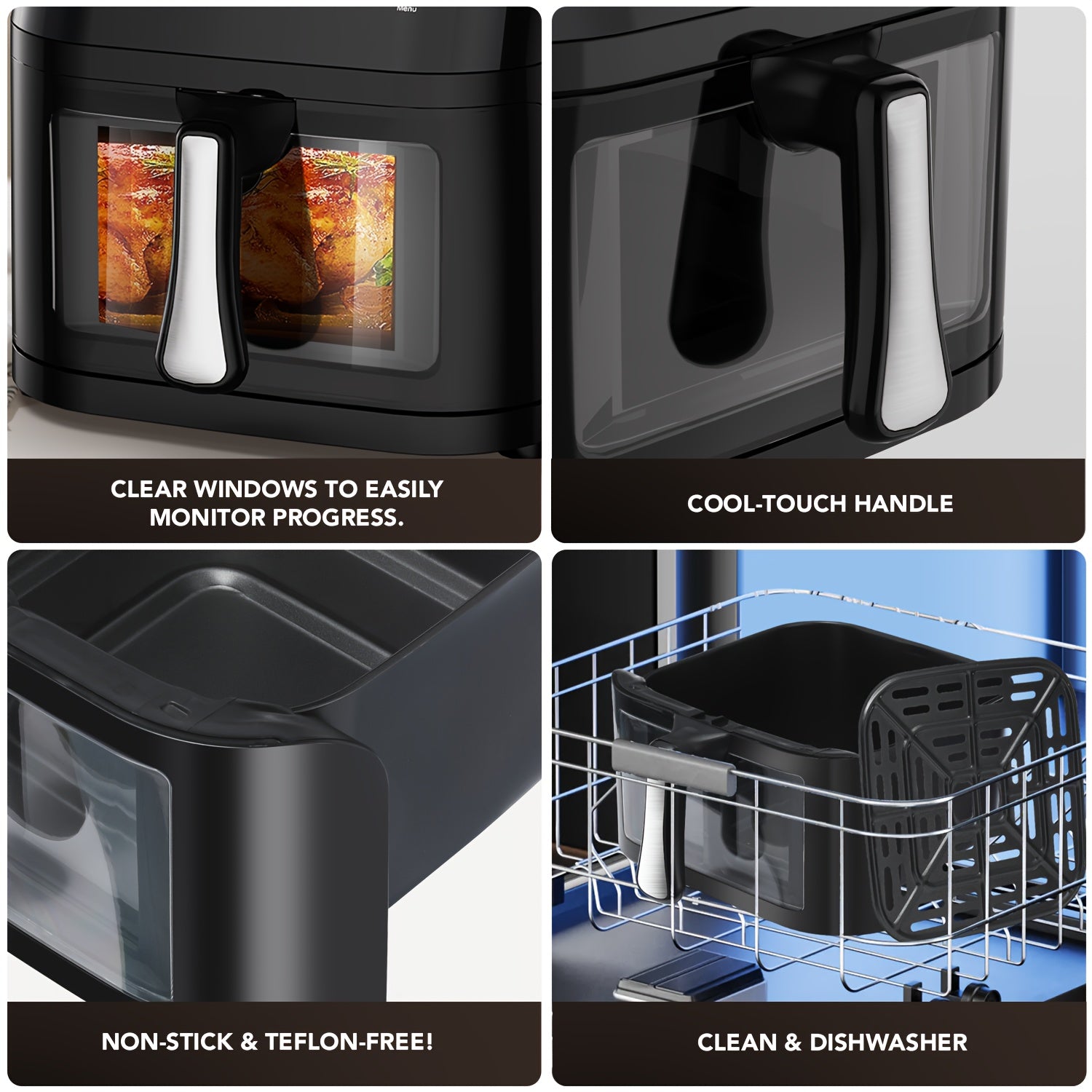 Menu

CLEAR WINDOWS TO EASILY MONITOR PROGRESS.

COOL-TOUCH HANDLE

NON-STICK & TEFLON-FREE!

CLEAN & DISHWASHER